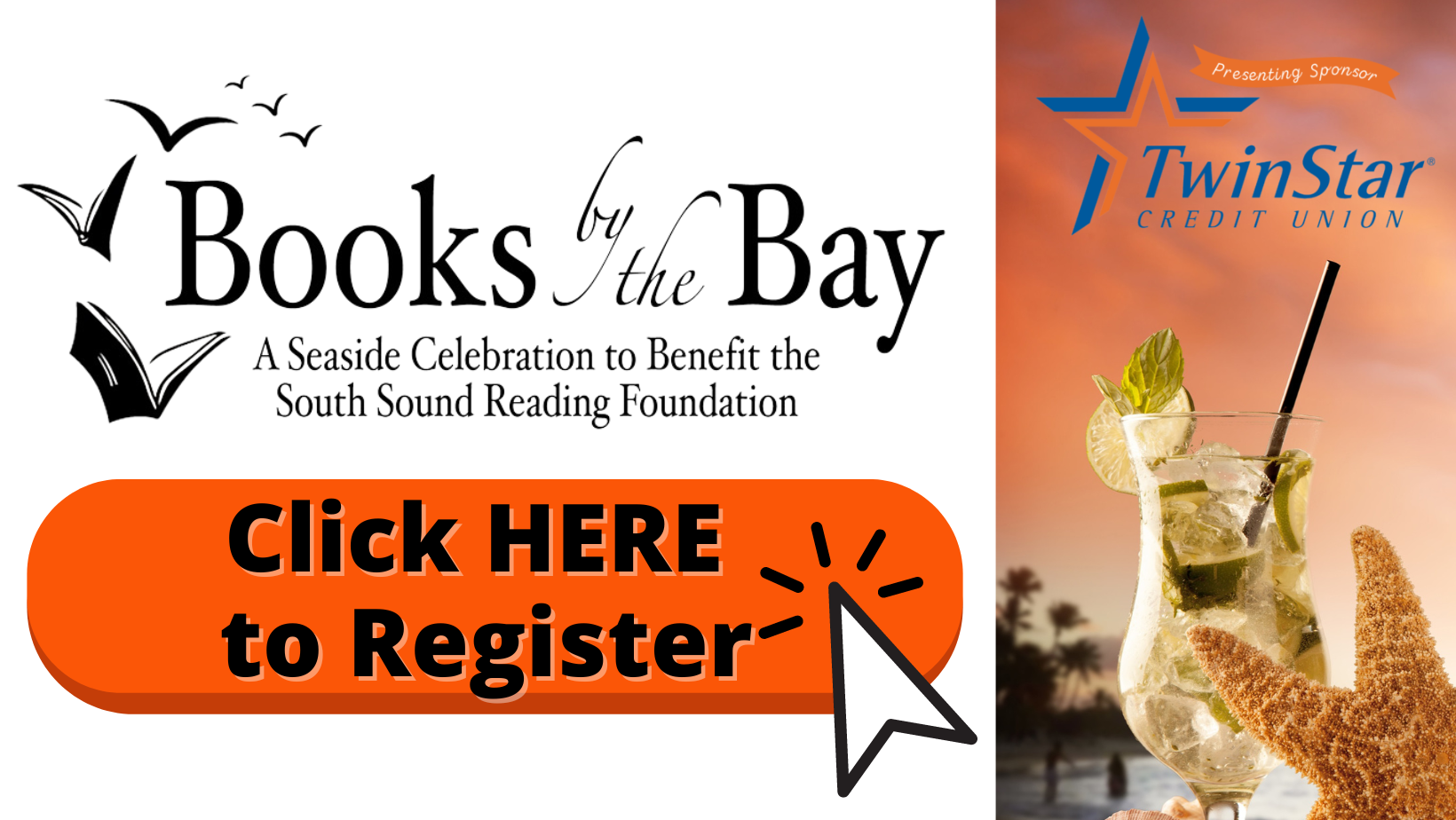 Books by the Bay
A Seaside Celebration to Benefit the South Sound Reading Foundation

Click HERE to Register

Presenting Sponsor
TwinStar®
CREDIT UNION