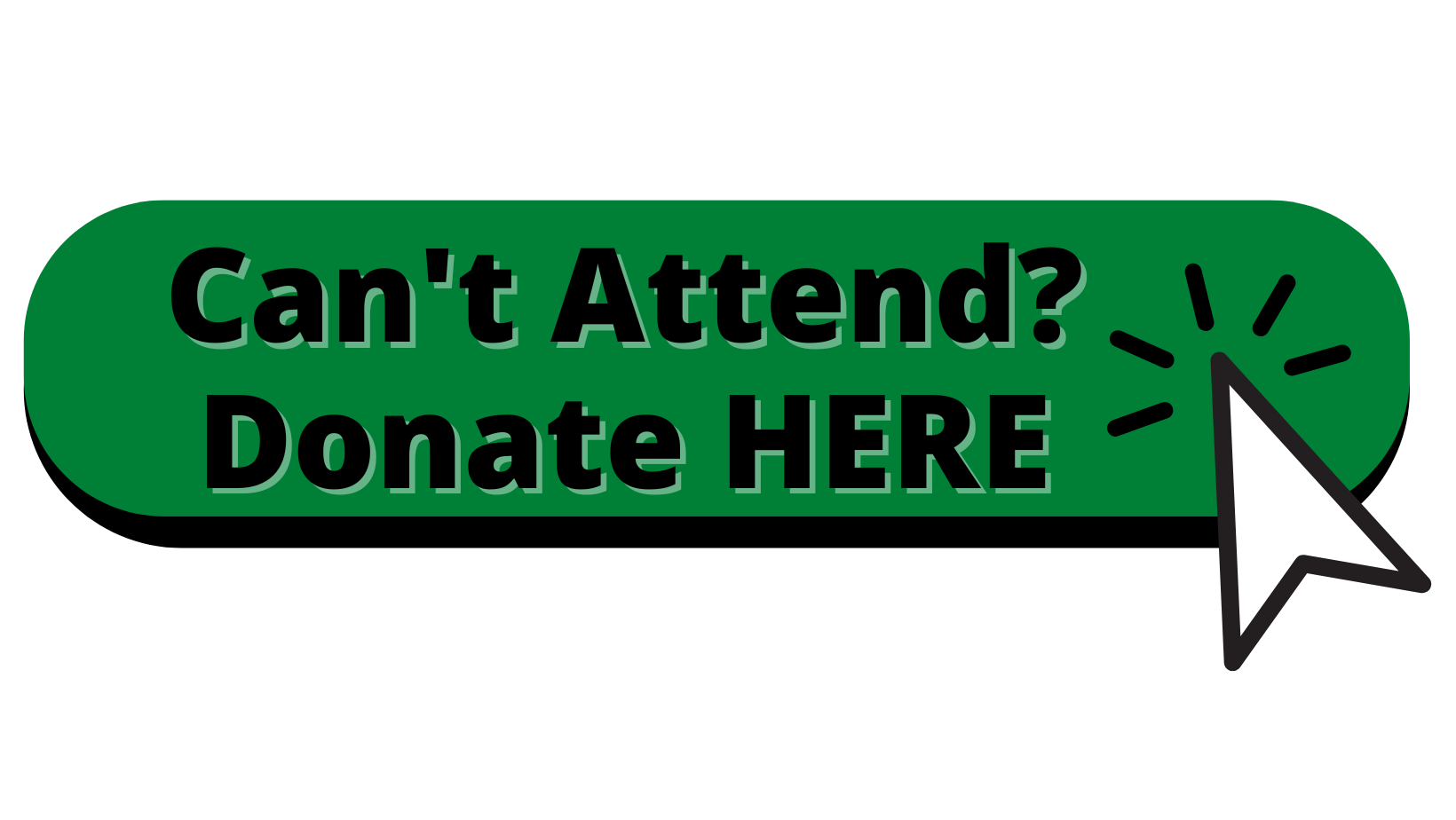 Can't Attend?
Donate HERE