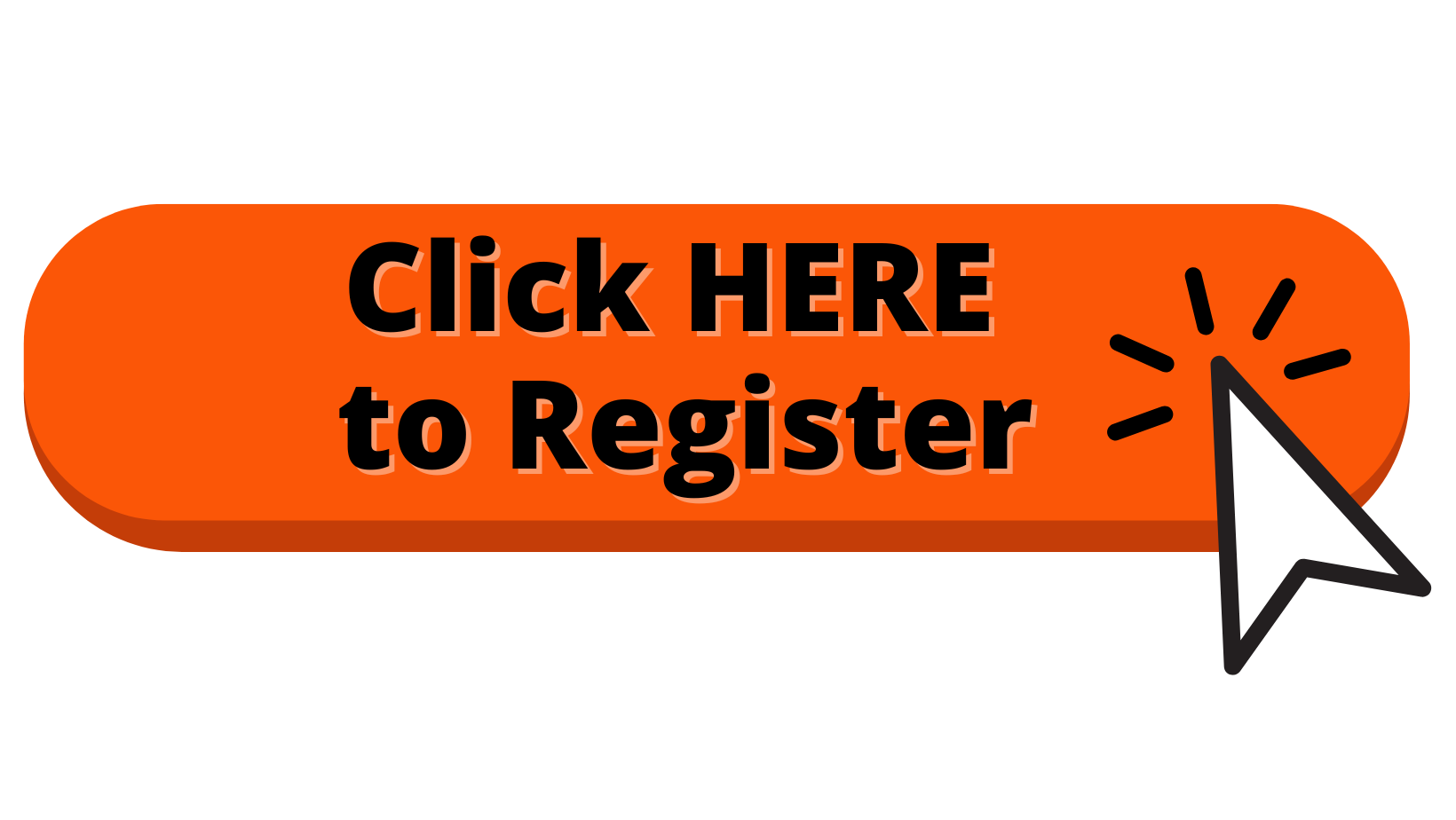 Click HERE to Register